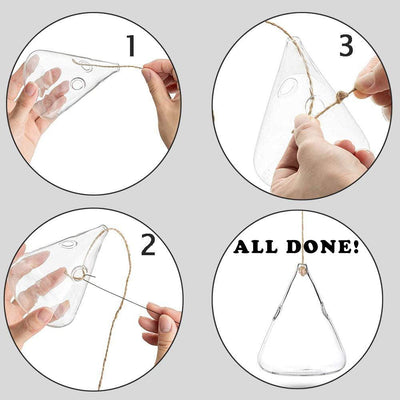 1

3

2

ALL DONE!